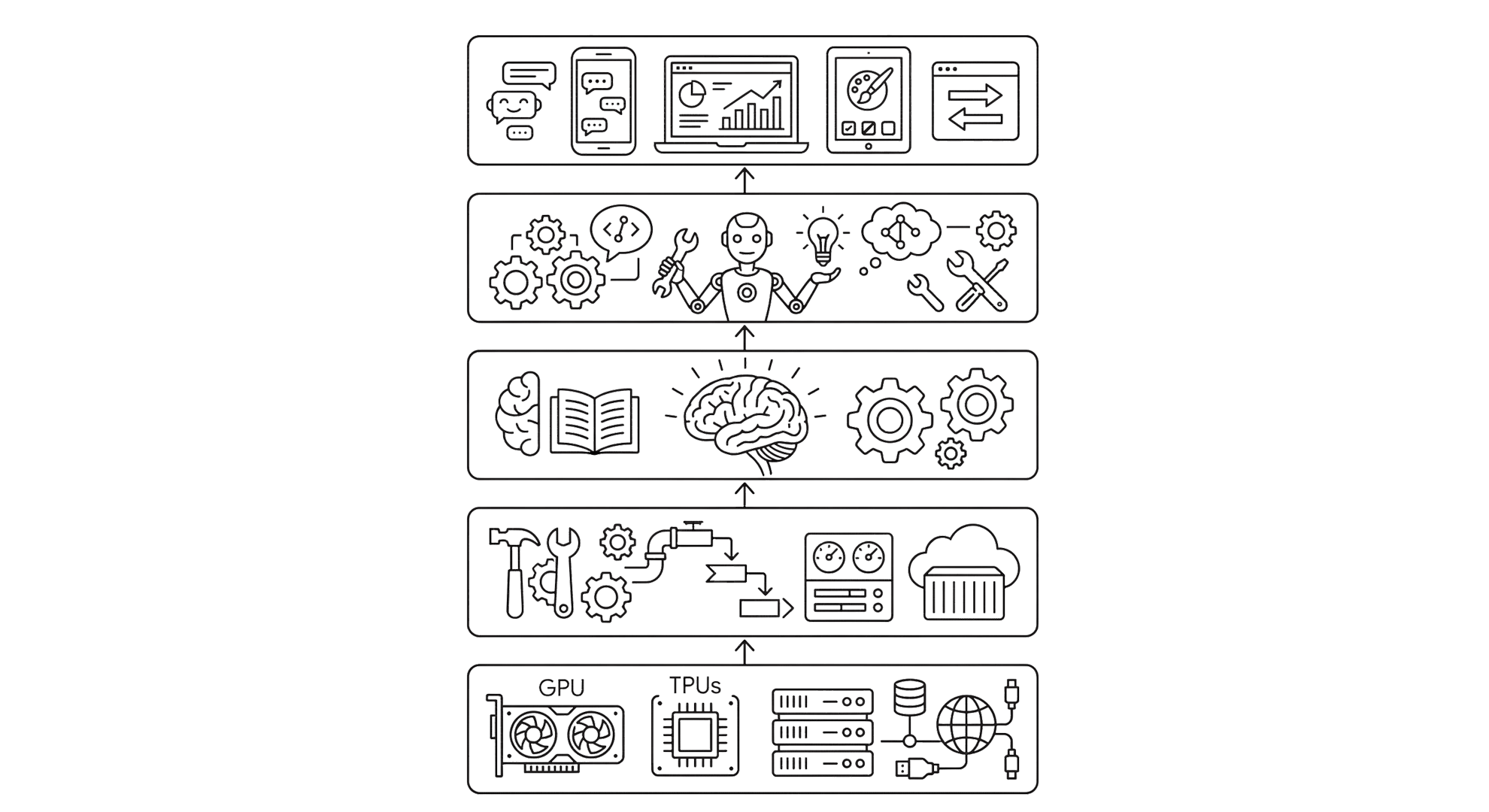 GPU
TPUs